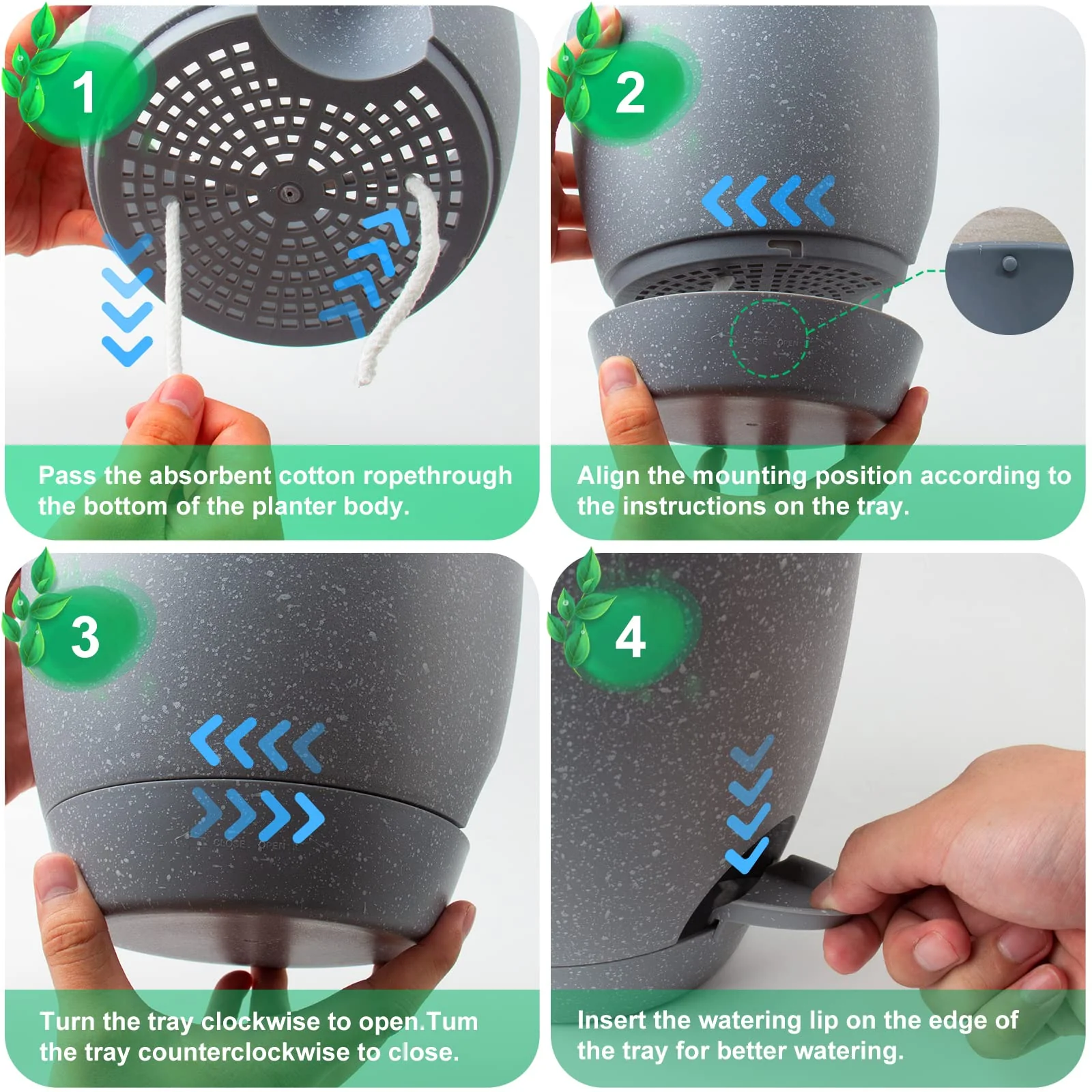 1

Pass the absorbent cotton ropethrough the bottom of the planter body.

2

CLOSE OPEN

Align the mounting position according to the instructions on the tray.

3

CLOSE OPEN

Turn the tray clockwise to open.Tum the tray counterclockwise to close.

4

Insert the watering lip on the edge of the tray for better watering.