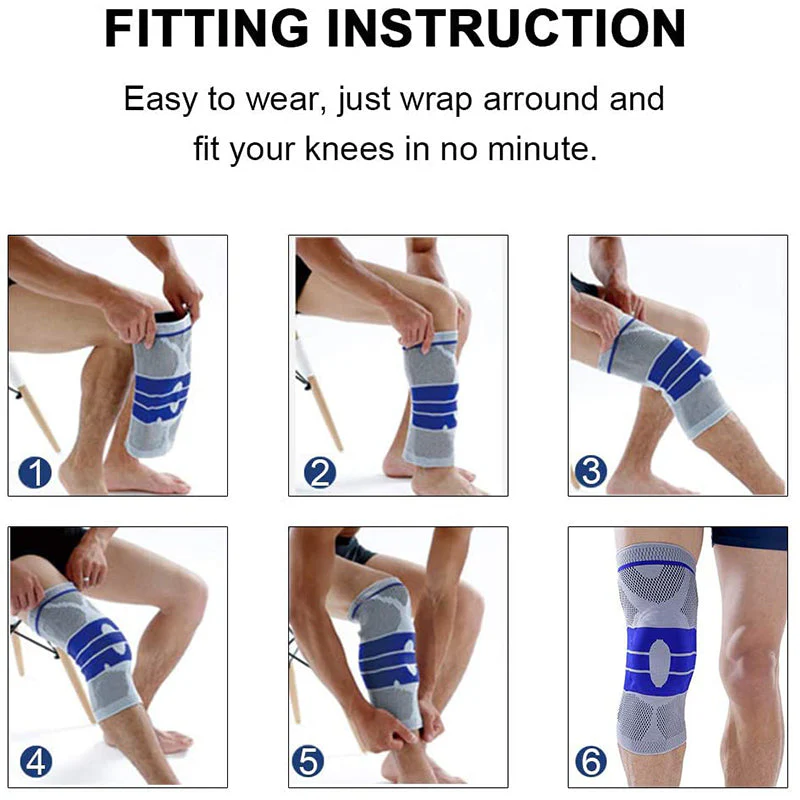 FITTING INSTRUCTION

Easy to wear, just wrap arround and fit your knees in no minute.

1

2

3

4

5

6